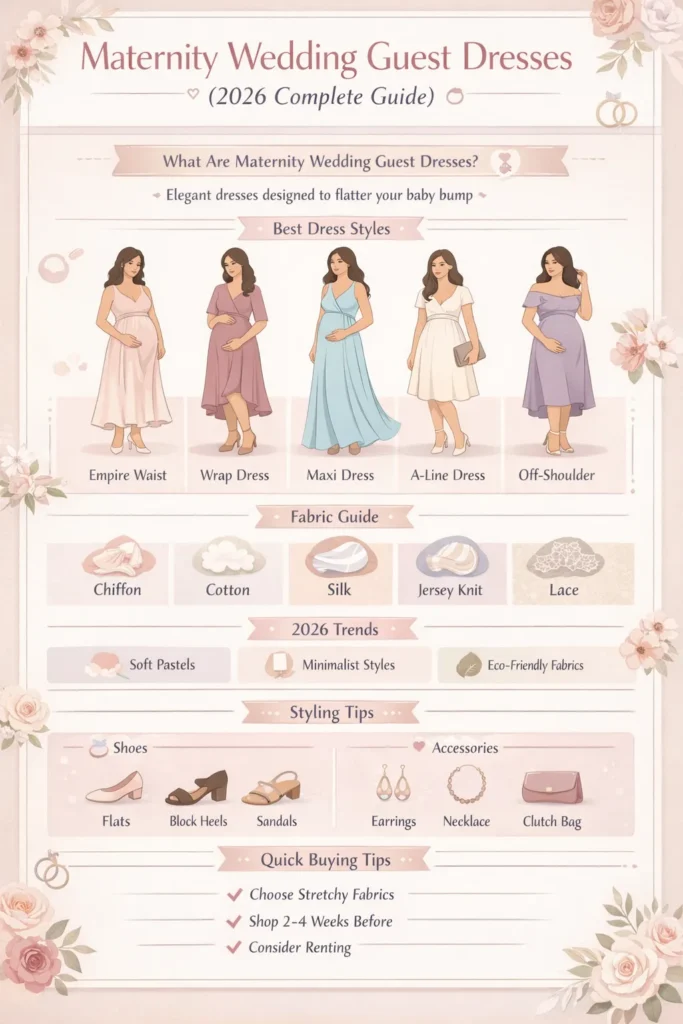 Maternity Wedding Guest Dresses

(2026 Complete Guide)

What Are Maternity Wedding Guest Dresses?

Elegant dresses designed to flatter your baby bump

Best Dress Styles

Empire Waist
Wrap Dress
Maxi Dress
A-Line Dress
Off-Shoulder

Fabric Guide

Chiffon
Cotton
Silk
Jersey Knit
Lace

2026 Trends

Soft Pastels
Minimalist Styles
Eco-Friendly Fabrics

Styling Tips

Shoes

Flats
Block Heels
Sandals

Accessories

Earrings
Necklace
Clutch Bag

Quick Buying Tips

Choose Stretchy Fabrics
Shop 2-4 Weeks Before
Consider Renting